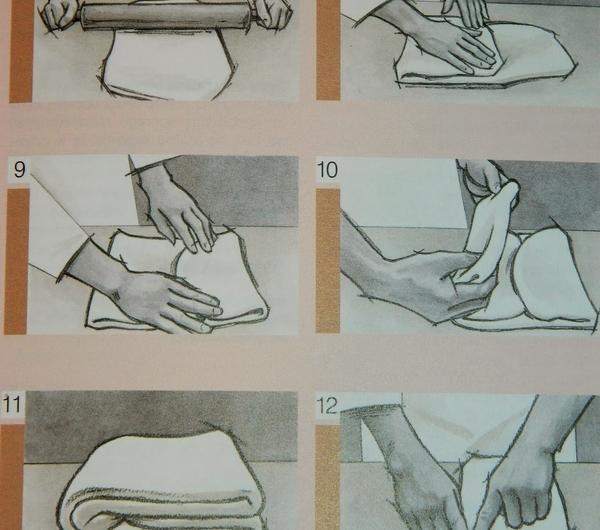 9

10

11

12