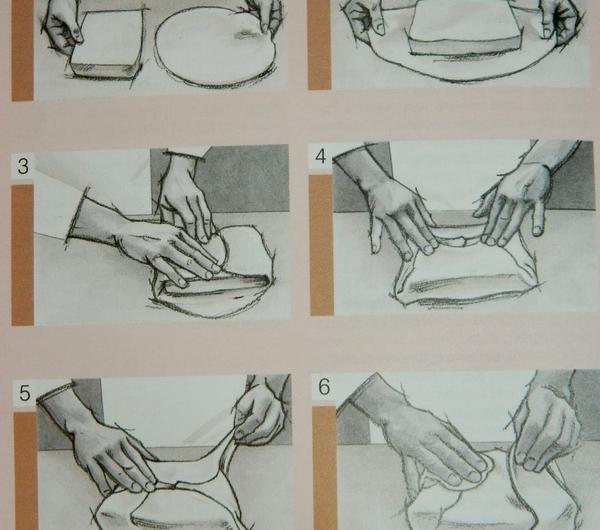 3

4

5

6